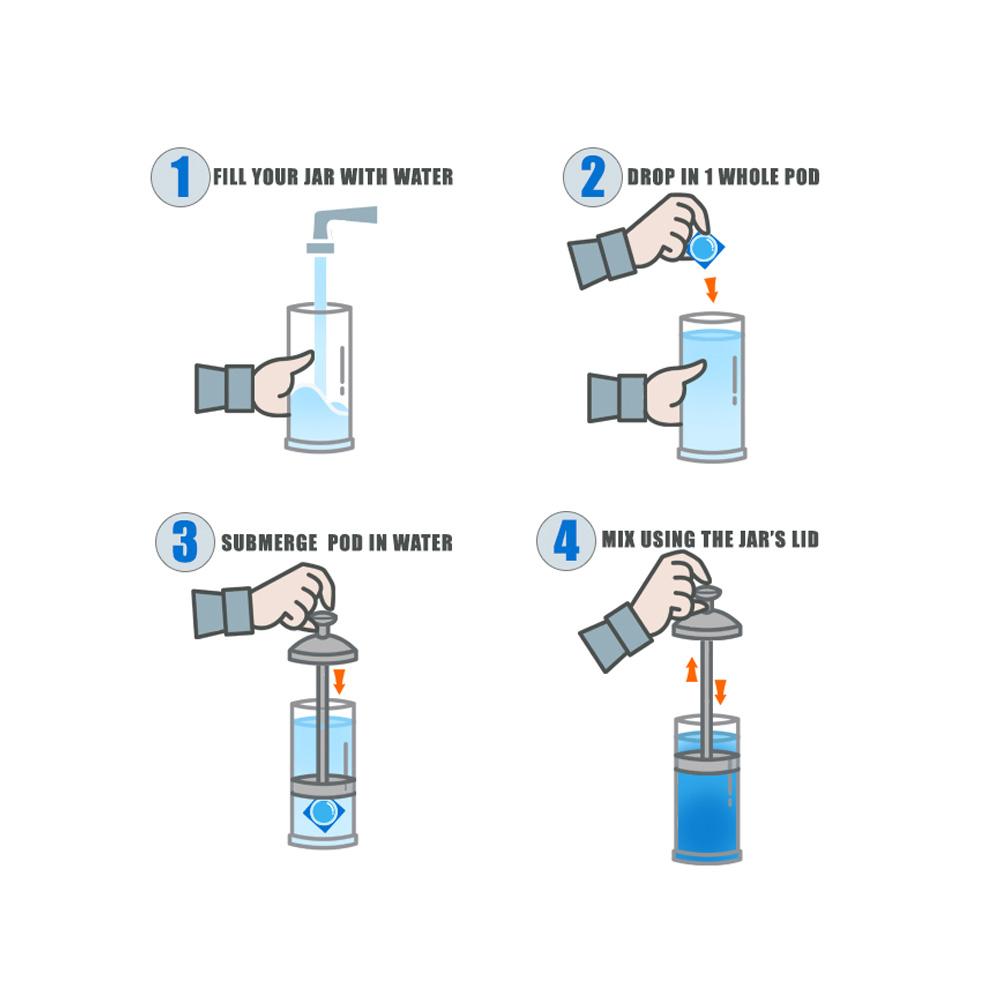 1 FILL YOUR JAR WITH WATER

2 DROP IN 1 WHOLE POD

3 SUBMERGE POD IN WATER

4 MIX USING THE JAR'S LID