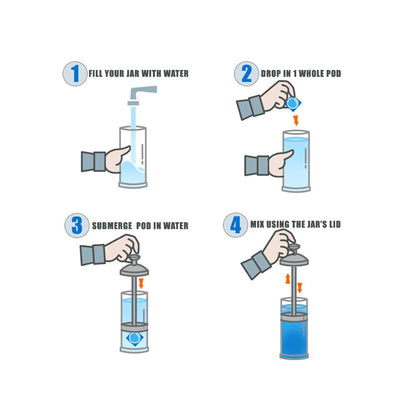 1 FILL YOUR JAR WITH WATER

2 DROP IN 1 WHOLE POD

3 SUBMERGE POD IN WATER

4 MIX USING THE JAR'S LID